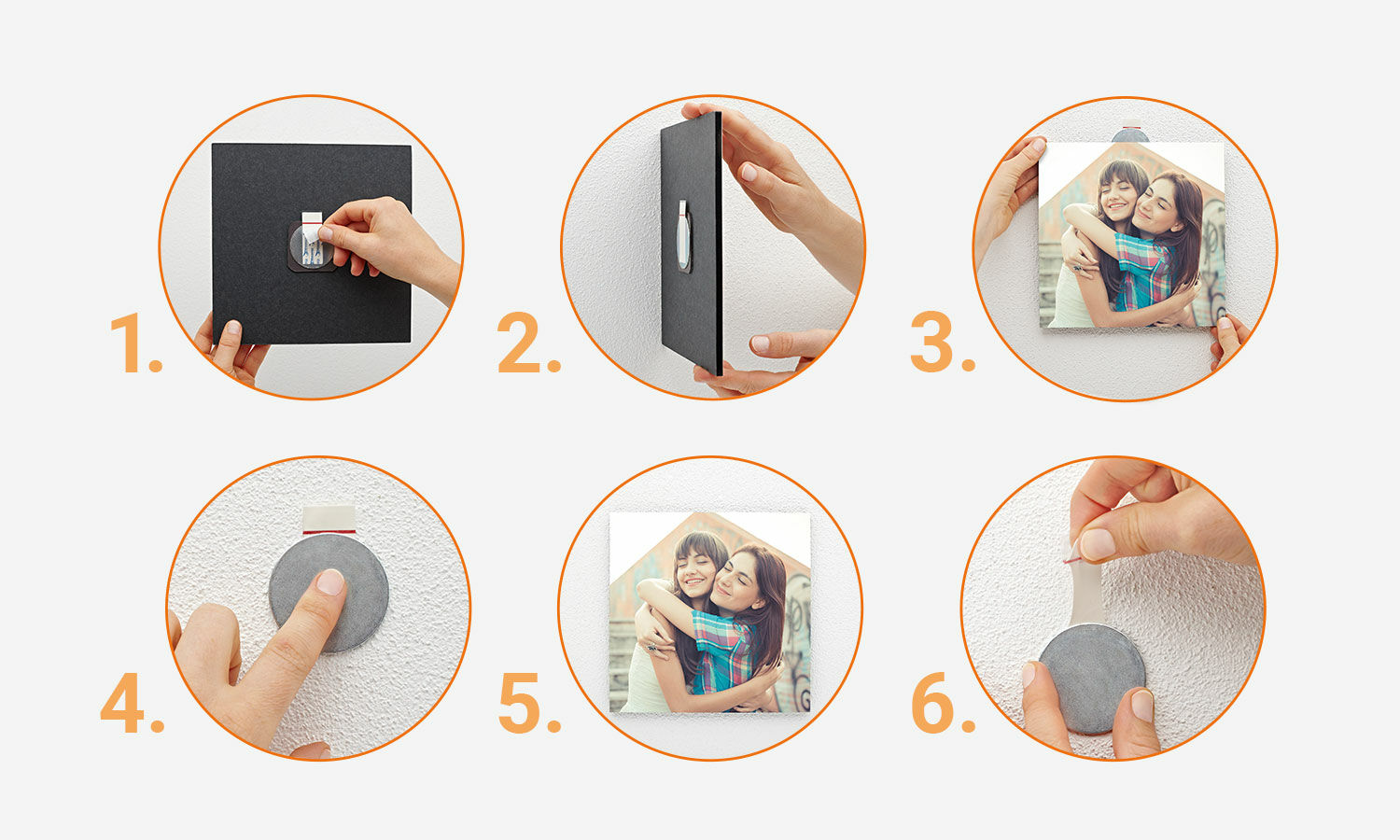 1.

2.

3.

4.

5.

6.